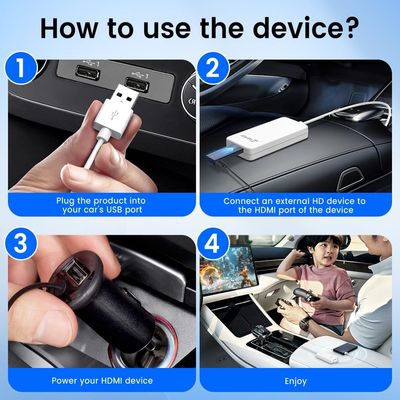 How to use the device?

1

Plug the product into your car's USB port

2

Connect an external HD device to the HDMI port of the device

3

Power your HDMI device

4

Enjoy